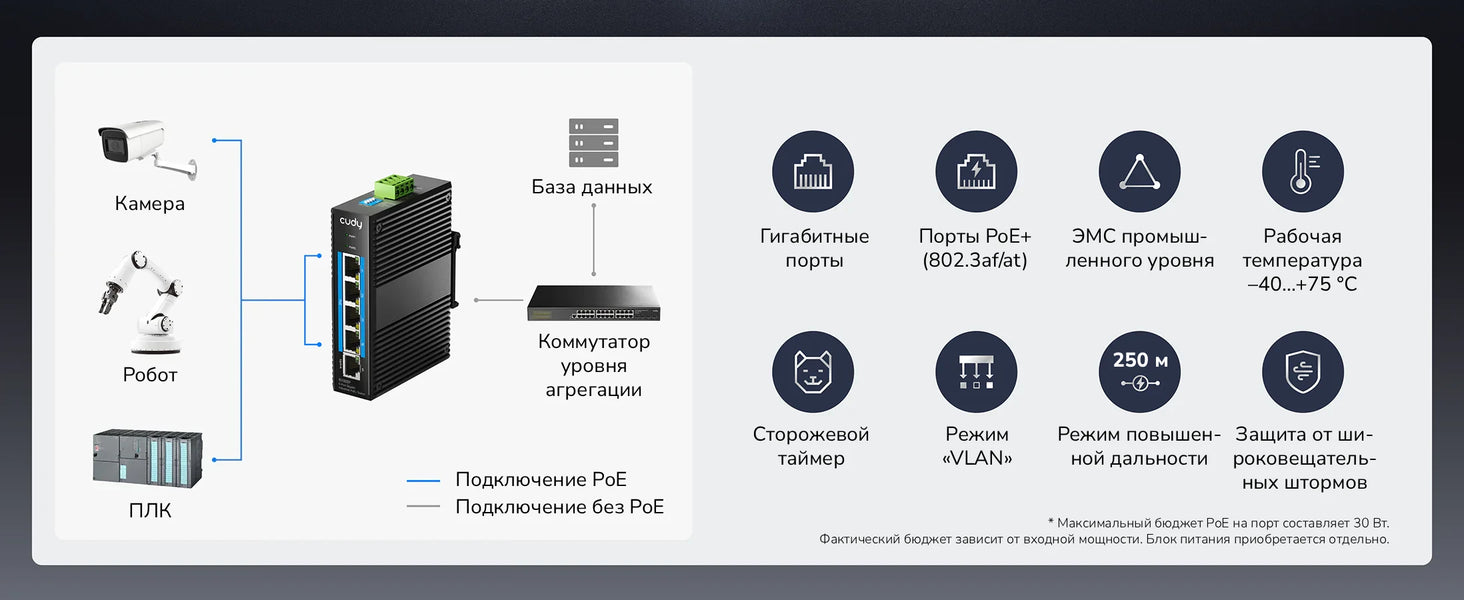 Камера

Робот

ПЛК

cudy

База данных

Коммутатор уровня агрегации

Подключение PoE

Подключение без PoE

Гигабитные порты

Порты PoE+ (802.3af/at)

ЭМС промышленного уровня

Рабочая температура –40...+75 °C

Сторожевой таймер

Режим «VLAN»

250 м

Режим повышенной дальности

Защита от широковещательных штормов

* Максимальный бюджет PoE на порт составляет 30 Вт.
Фактический бюджет зависит от входной мощности. Блок питания приобретается отдельно.