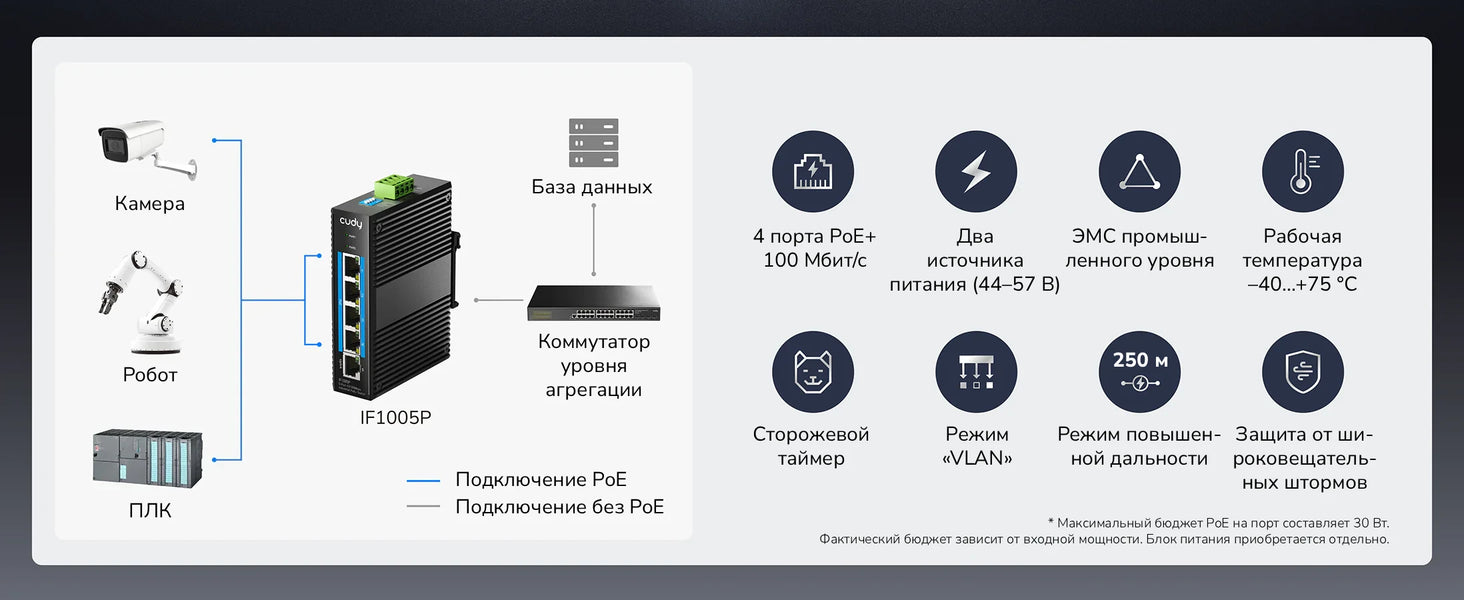 Камера

Робот

ПЛК

cudy

IF1005P

База данных

Коммутатор уровня агрегации

Подключение PoE

Подключение без PoE

4 порта PoE+ 100 Мбит/с

Два источника питания (44–57 В)

ЭМС промышленного уровня

Рабочая температура –40...+75 °C

Сторожевой таймер

Режим «VLAN»

250 м

Режим повышенной дальности

Защита от широковещательных штормов

* Максимальный бюджет PoE на порт составляет 30 Вт. Фактический бюджет зависит от входной мощности. Блок питания приобретается отдельно.