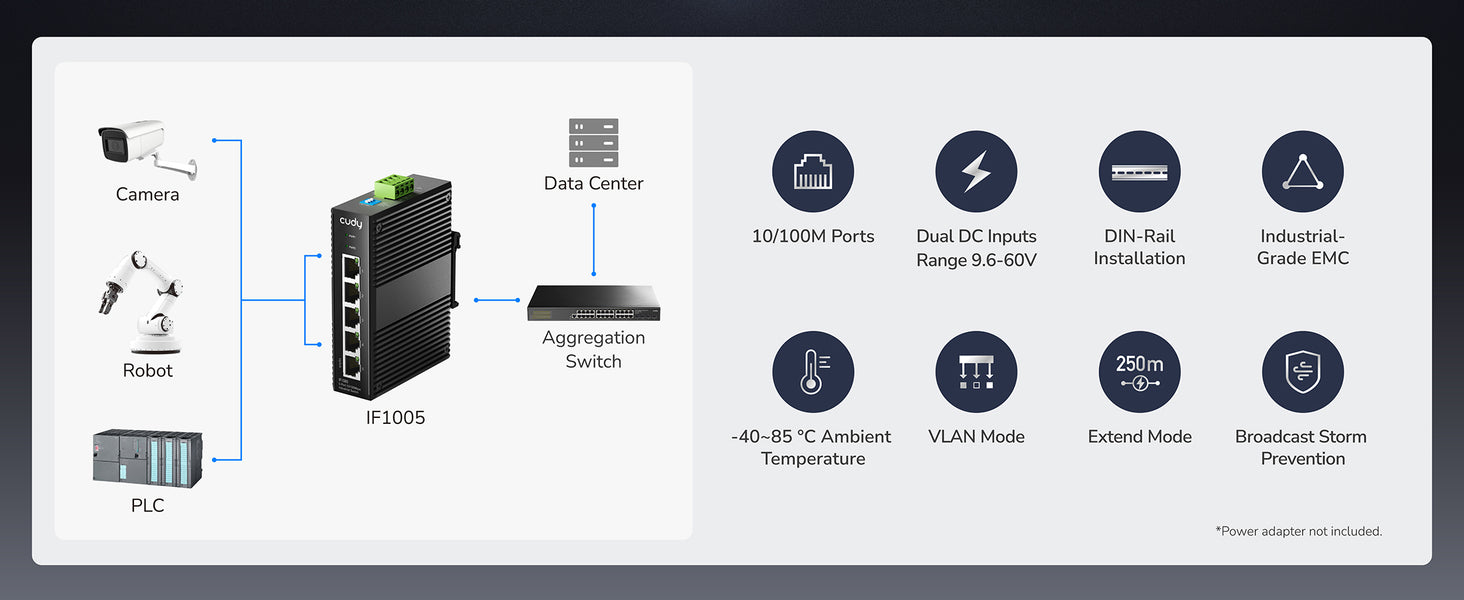 Camera

Robot

PLC

cudy

IF1005

Data Center

Aggregation Switch

10/100M Ports

Dual DC Inputs Range 9.6-60V

DIN-Rail Installation

Industrial-Grade EMC

-40~85 °C Ambient Temperature

VLAN Mode

250m

Extend Mode

Broadcast Storm Prevention

*Power adapter not included.