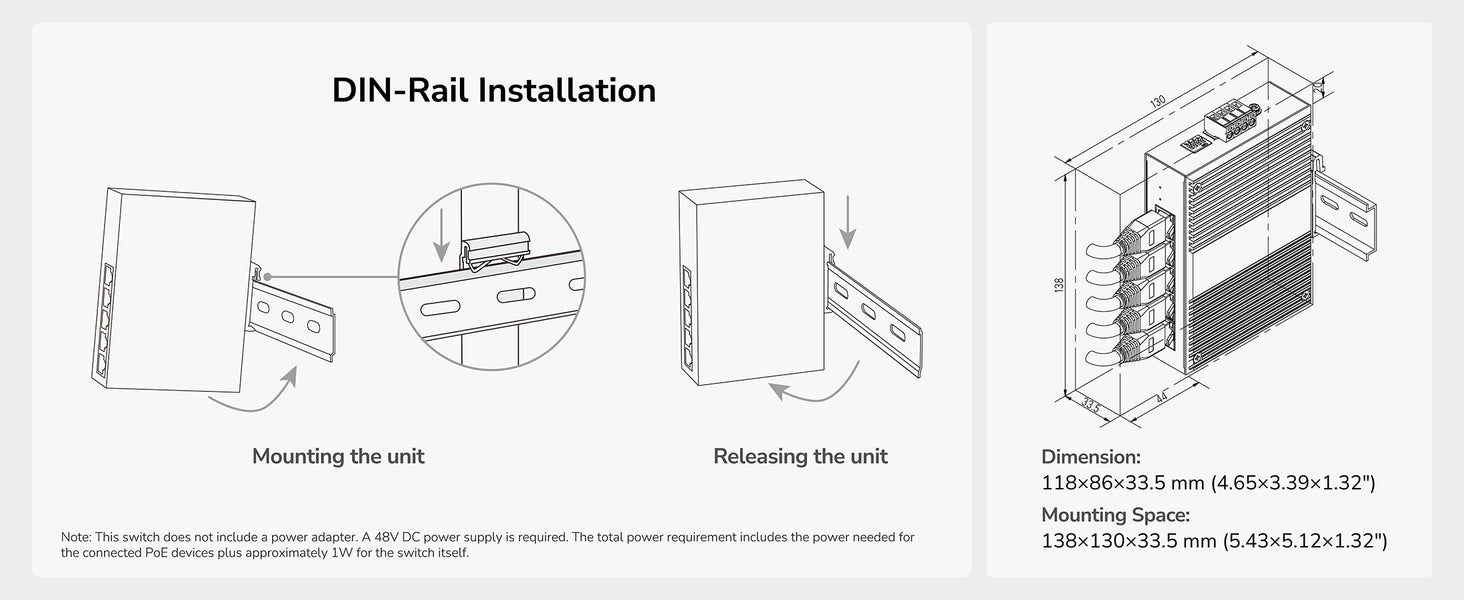 DIN-Rail Installation

Mounting the unit

Releasing the unit

Note: This switch does not include a power adapter. A 48V DC power supply is required. The total power requirement includes the power needed for the connected PoE devices plus approximately 1W for the switch itself.

130

138

33.5

44

Dimension:
118×86×33.5 mm (4.65×3.39×1.32")

Mounting Space:
138×130×33.5 mm (5.43×5.12×1.32")